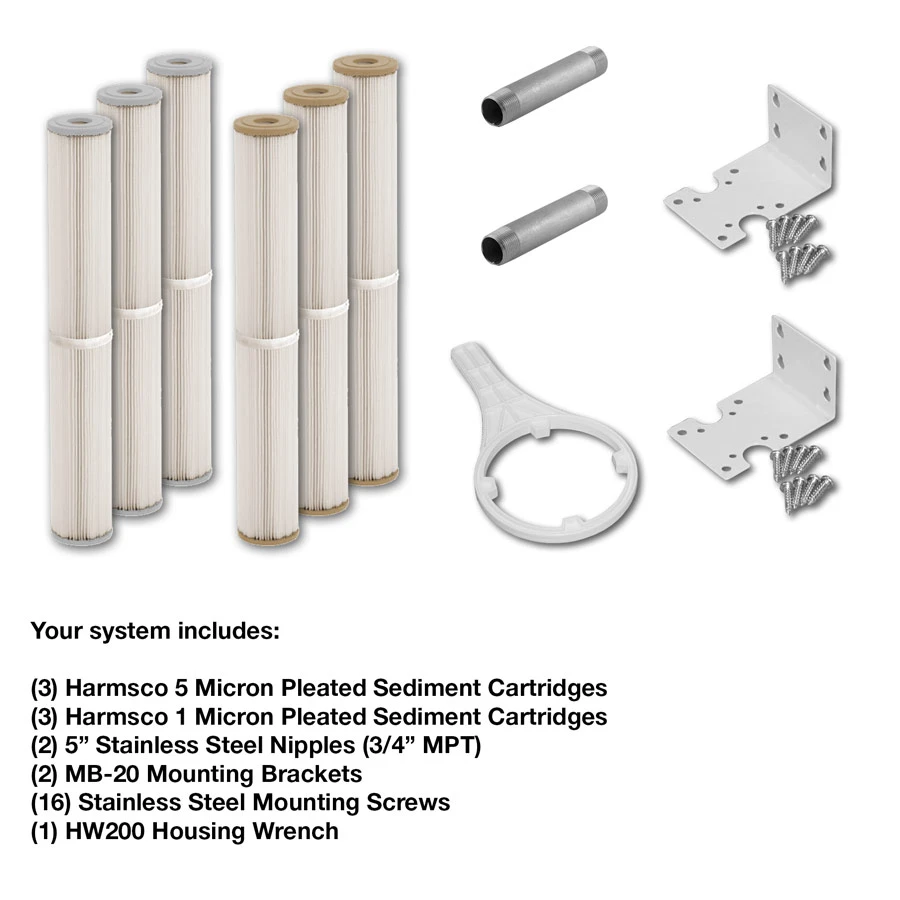 Your system includes:

(3) Harmsco 5 Micron Pleated Sediment Cartridges
(3) Harmsco 1 Micron Pleated Sediment Cartridges
(2) 5” Stainless Steel Nipples (3/4” MPT)
(2) MB-20 Mounting Brackets
(16) Stainless Steel Mounting Screws
(1) HW200 Housing Wrench